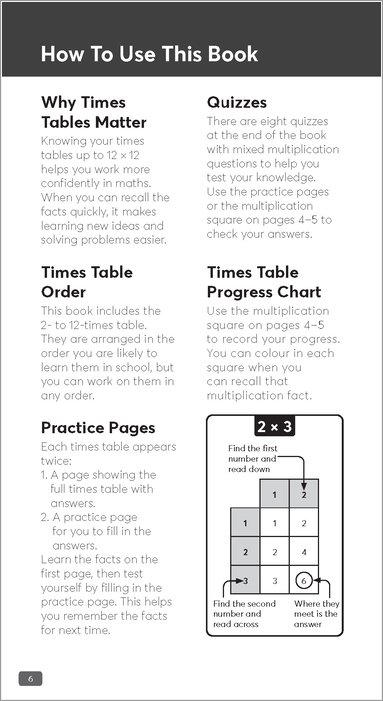 How To Use This Book

Why Times Tables Matter
Knowing your times tables up to 12 × 12 helps you work more confidently in maths. When you can recall the facts quickly, it makes learning new ideas and solving problems easier.

Times Table Order
This book includes the 2- to 12-times table. They are arranged in the order you are likely to learn them in school, but you can work on them in any order.

Practice Pages
Each times table appears twice:
1. A page showing the full times table with answers.
2. A practice page for you to fill in the answers.
Learn the facts on the first page, then test yourself by filling in the practice page. This helps you remember the facts for next time.

Quizzes
There are eight quizzes at the end of the book with mixed multiplication questions to help you test your knowledge. Use the practice pages or the multiplication square on pages 4–5 to check your answers.

Times Table Progress Chart
Use the multiplication square on pages 4–5 to record your progress. You can colour in each square when you can recall that multiplication fact.

2 × 3

Find the first number and read down

| | 1 | 2 |
|---|---|---|
| 1 | 1 | 2 |
| 2 | 2 | 4 |
| 3 | 3 | 6 |

Find the second number and read across

Where they meet is the answer

6