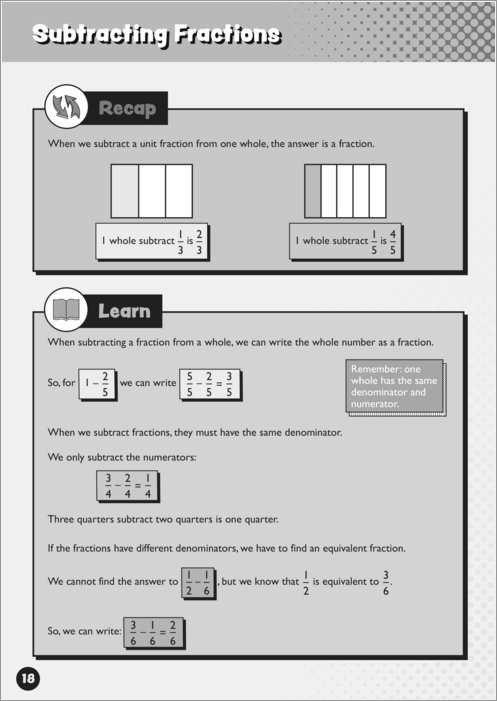 Subtracting Fractions

Recap

When we subtract a unit fraction from one whole, the answer is a fraction.

1 whole subtract $\frac{1}{3}$ is $\frac{2}{3}$

1 whole subtract $\frac{1}{5}$ is $\frac{4}{5}$

Learn

When subtracting a fraction from a whole, we can write the whole number as a fraction.

So, for $1 - \frac{2}{5}$ we can write $\frac{5}{5} - \frac{2}{5} = \frac{3}{5}$

Remember: one whole has the same denominator and numerator.

When we subtract fractions, they must have the same denominator.

We only subtract the numerators:

$\frac{3}{4} - \frac{2}{4} = \frac{1}{4}$

Three quarters subtract two quarters is one quarter.

If the fractions have different denominators, we have to find an equivalent fraction.

We cannot find the answer to $\frac{1}{2} - \frac{1}{6}$, but we know that $\frac{1}{2}$ is equivalent to $\frac{3}{6}$.

So, we can write: $\frac{3}{6} - \frac{1}{6} = \frac{2}{6}$

18