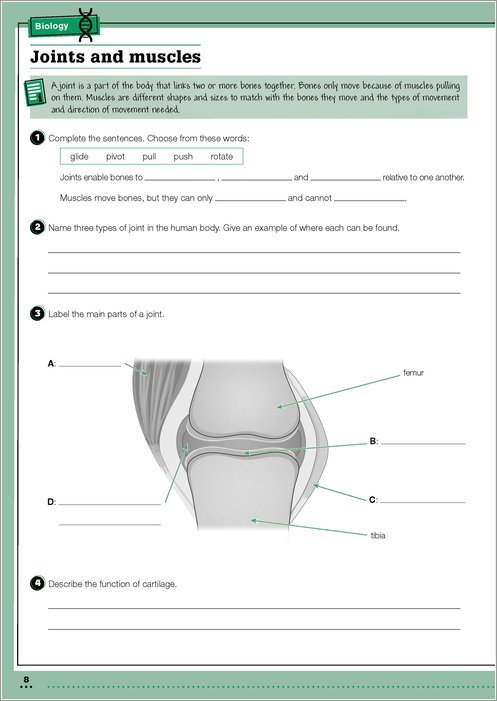 Biology

Joints and muscles

A joint is a part of the body that links two or more bones together. Bones only move because of muscles pulling on them. Muscles are different shapes and sizes to match with the bones they move and the types of movement and direction of movement needed.

1 Complete the sentences. Choose from these words:

glide pivot pull push rotate

Joints enable bones to ____________ , ____________ and ____________ relative to one another.

Muscles move bones, but they can only ____________ and cannot ____________.

2 Name three types of joint in the human body. Give an example of where each can be found.

3 Label the main parts of a joint.

A: ____________

femur

B: ____________

C: ____________

D: ____________

tibia

4 Describe the function of cartilage.

8